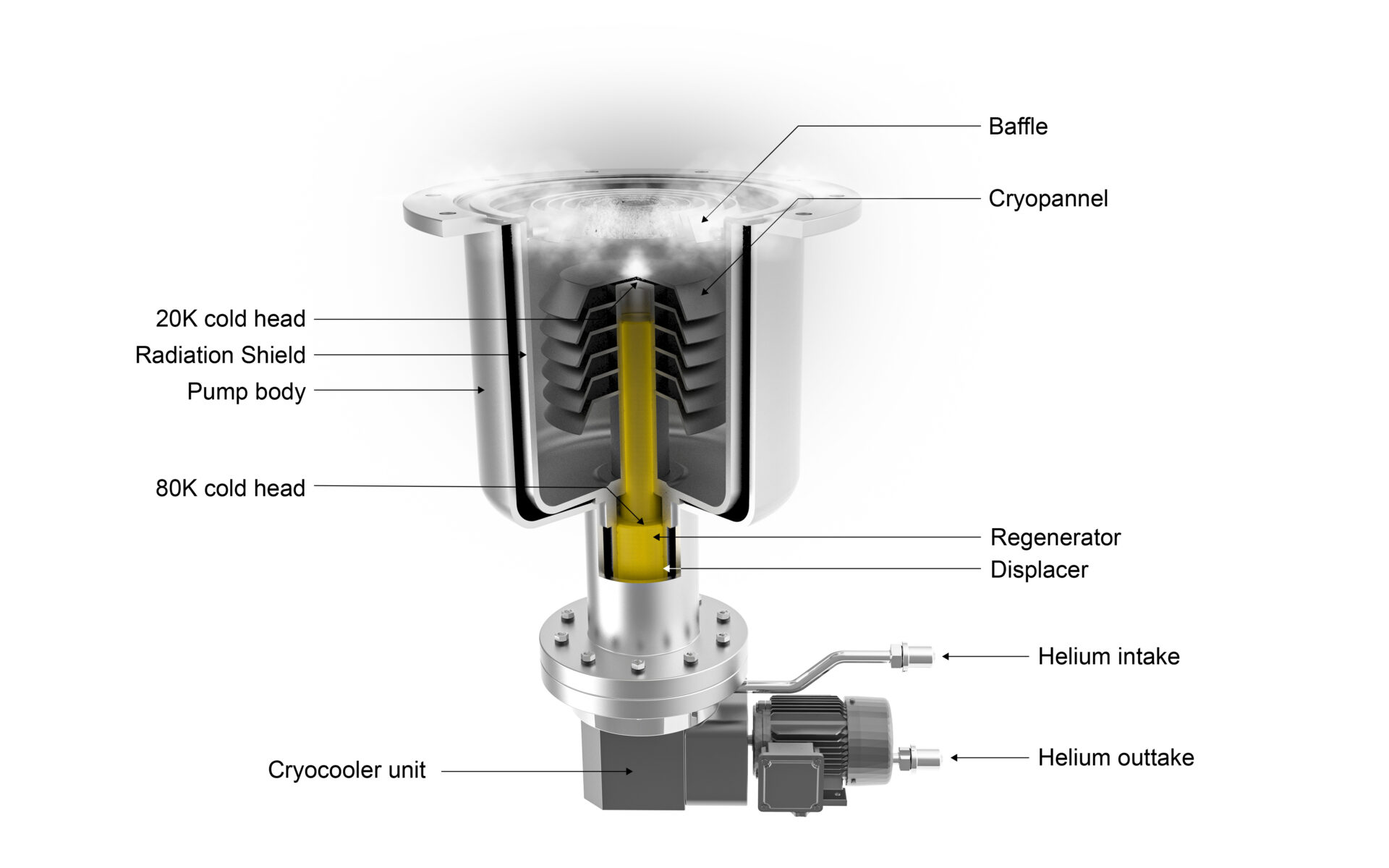 Baffle

Cryopannel

20K cold head

Radiation Shield

Pump body

80K cold head

Regenerator

Displacer

Helium intake

Helium outtake

Cryocooler unit